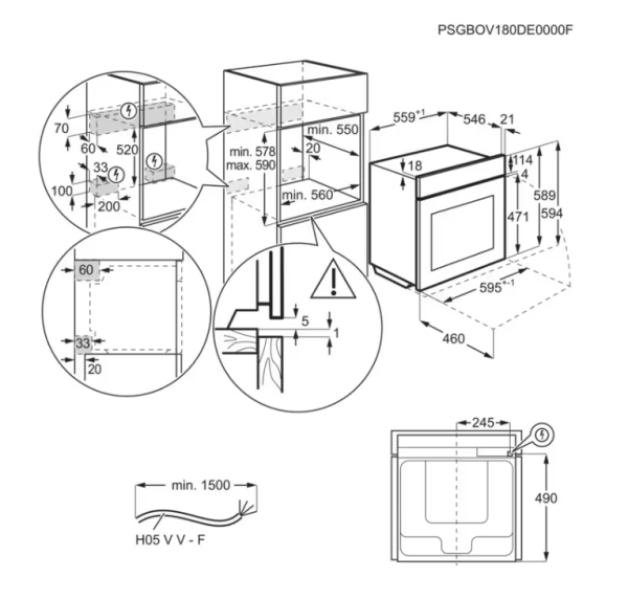 PSGBOV180DE0000F

70
60
520
33
100
200

min. 578
max. 590
min. 550
20
min. 560

$559^{+1}$
546
21
18
114
4
589
594
471
$595^{+-1}$
460

60
33
20

5
1

245
490

min. 1500
H05 V V - F